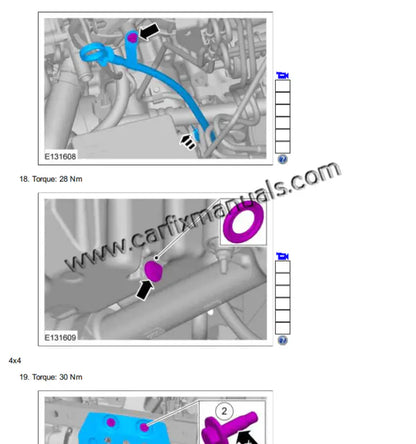 E131608

18. Torque: 28 Nm

www.carfixmanuals.com

E131609

4x4

19. Torque: 30 Nm

2