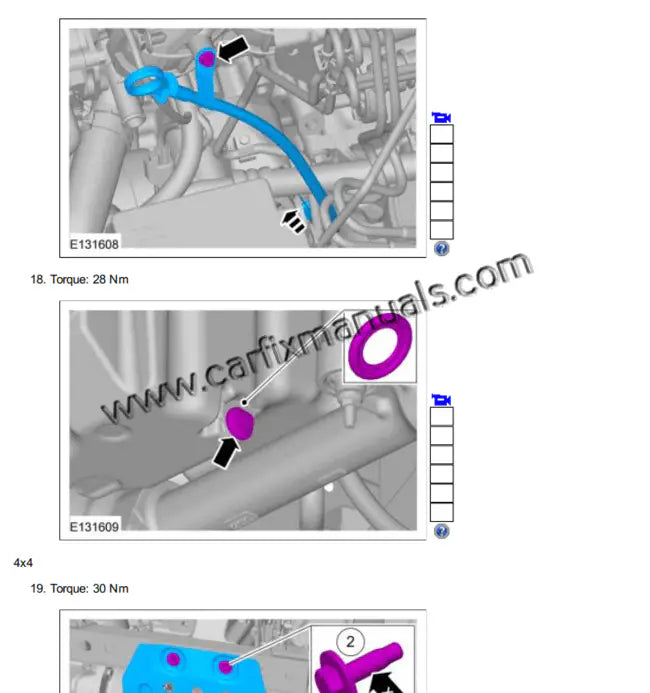 E131608

18. Torque: 28 Nm

www.carfixmanuals.com

E131609

4x4

19. Torque: 30 Nm

2