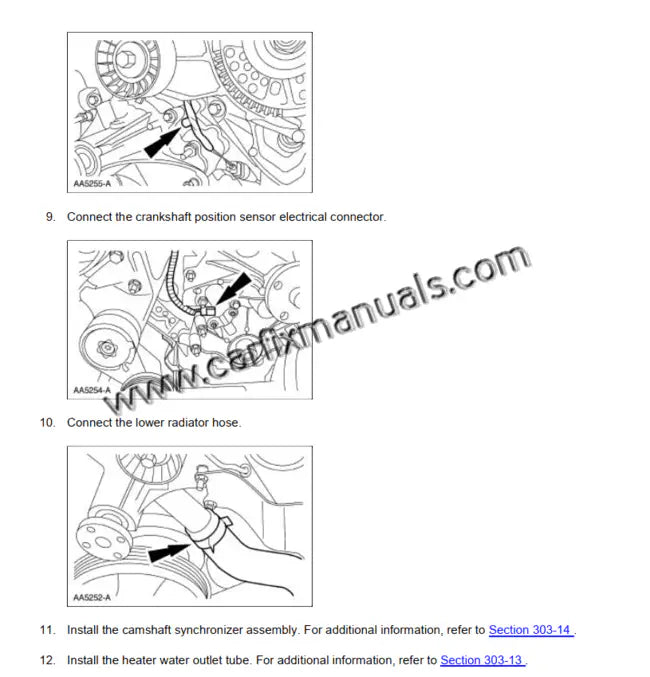 AA5255-A

9. Connect the crankshaft position sensor electrical connector.

AA5254-A

www.carfixmanuals.com

10. Connect the lower radiator hose.

AA5252-A

11. Install the camshaft synchronizer assembly. For additional information, refer to Section 303-14 .

12. Install the heater water outlet tube. For additional information, refer to Section 303-13 .