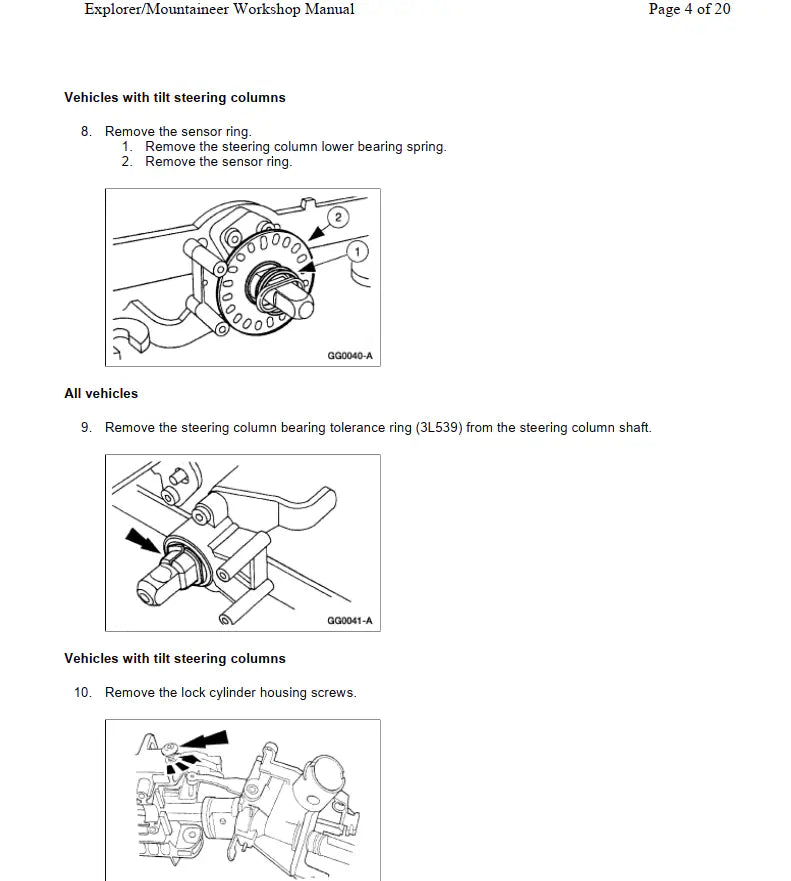 Explorer/Mountaineer Workshop Manual

Page 4 of 20

Vehicles with tilt steering columns

8. Remove the sensor ring.
1. Remove the steering column lower bearing spring.
2. Remove the sensor ring.

2

1

GG0040-A

All vehicles

9. Remove the steering column bearing tolerance ring (3L539) from the steering column shaft.

GG0041-A

Vehicles with tilt steering columns

10. Remove the lock cylinder housing screws.