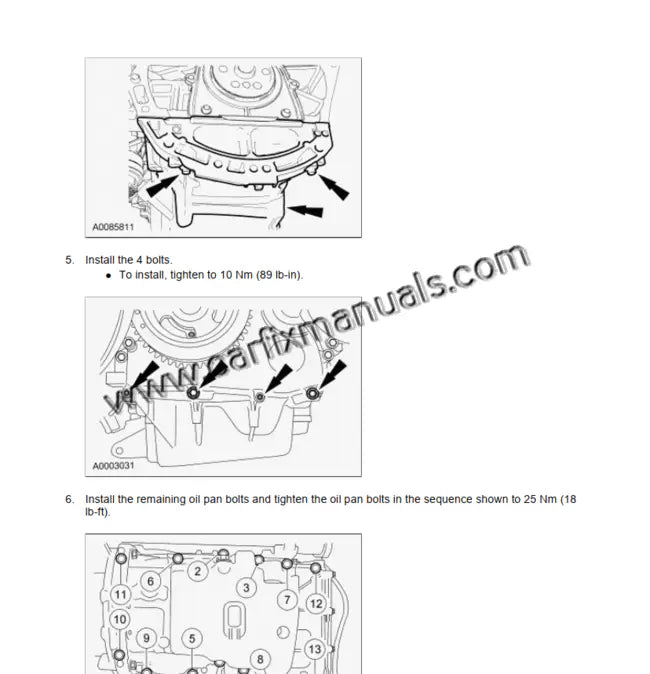 A0085811

5. Install the 4 bolts.
• To install, tighten to 10 Nm (89 lb-in).

www.carfixmanuals.com

A0003031

6. Install the remaining oil pan bolts and tighten the oil pan bolts in the sequence shown to 25 Nm (18 lb-ft).

6
2
3
7
12
11
10
9
5
8
13