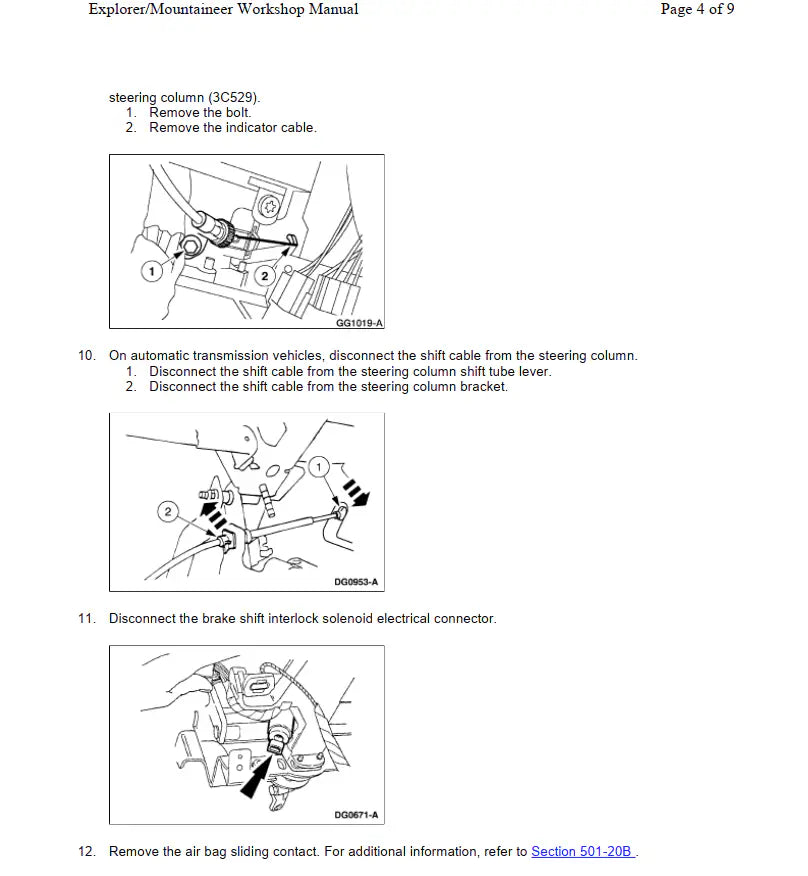 Explorer/Mountaineer Workshop Manual

Page 4 of 9

steering column (3C529).
1. Remove the bolt.
2. Remove the indicator cable.

1
2
GG1019-A

10. On automatic transmission vehicles, disconnect the shift cable from the steering column.
1. Disconnect the shift cable from the steering column shift tube lever.
2. Disconnect the shift cable from the steering column bracket.

1
2
DG0953-A

11. Disconnect the brake shift interlock solenoid electrical connector.

DG0671-A

12. Remove the air bag sliding contact. For additional information, refer to Section 501-20B .